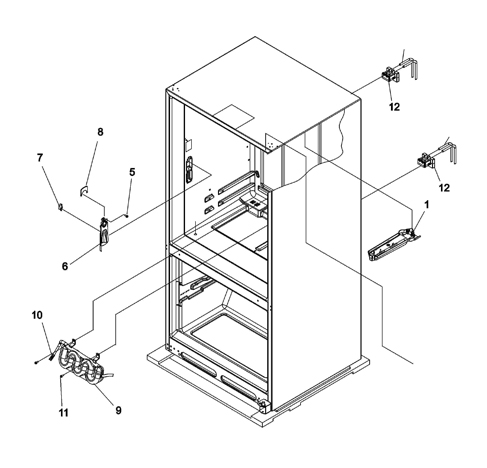 12
8
7
5
12
1
6
10
11
9